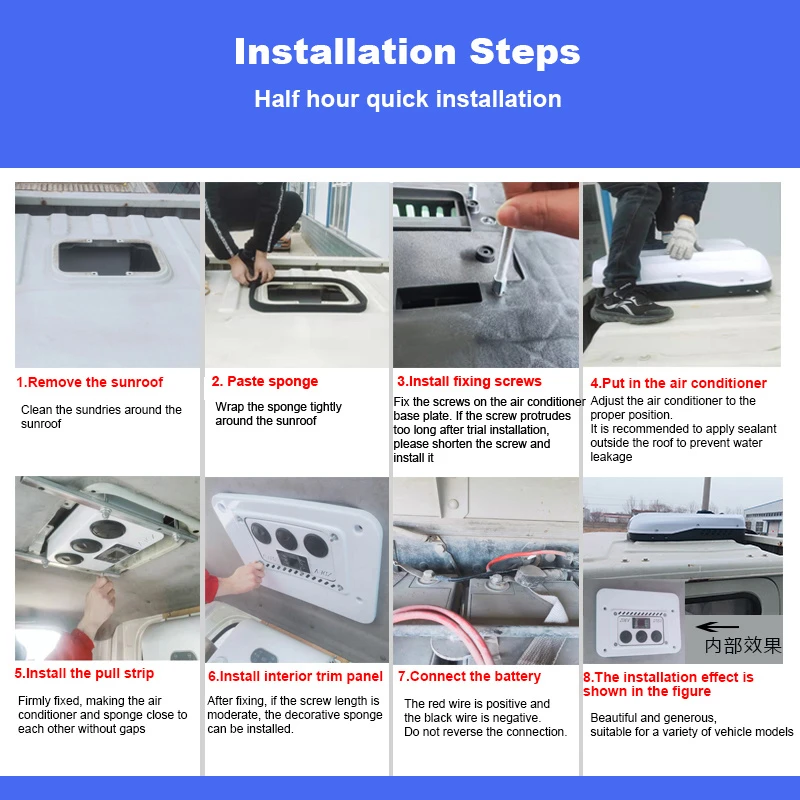 Installation Steps

Half hour quick installation

1.Remove the sunroof

Clean the sundries around the sunroof

2. Paste sponge

Wrap the sponge tightly around the sunroof

3.Install fixing screws

Fix the screws on the air conditioner base plate. If the screw protrudes too long after trial installation, please shorten the screw and install it

4.Put in the air conditioner

Adjust the air conditioner to the proper position.
It is recommended to apply sealant outside the roof to prevent water leakage

5.Install the pull strip

Firmly fixed, making the air conditioner and sponge close to each other without gaps

6.Install interior trim panel

After fixing, if the screw length is moderate, the decorative sponge can be installed.

7.Connect the battery

The red wire is positive and the black wire is negative.
Do not reverse the connection.

内部效果

8.The installation effect is shown in the figure

Beautiful and generous, suitable for a variety of vehicle models